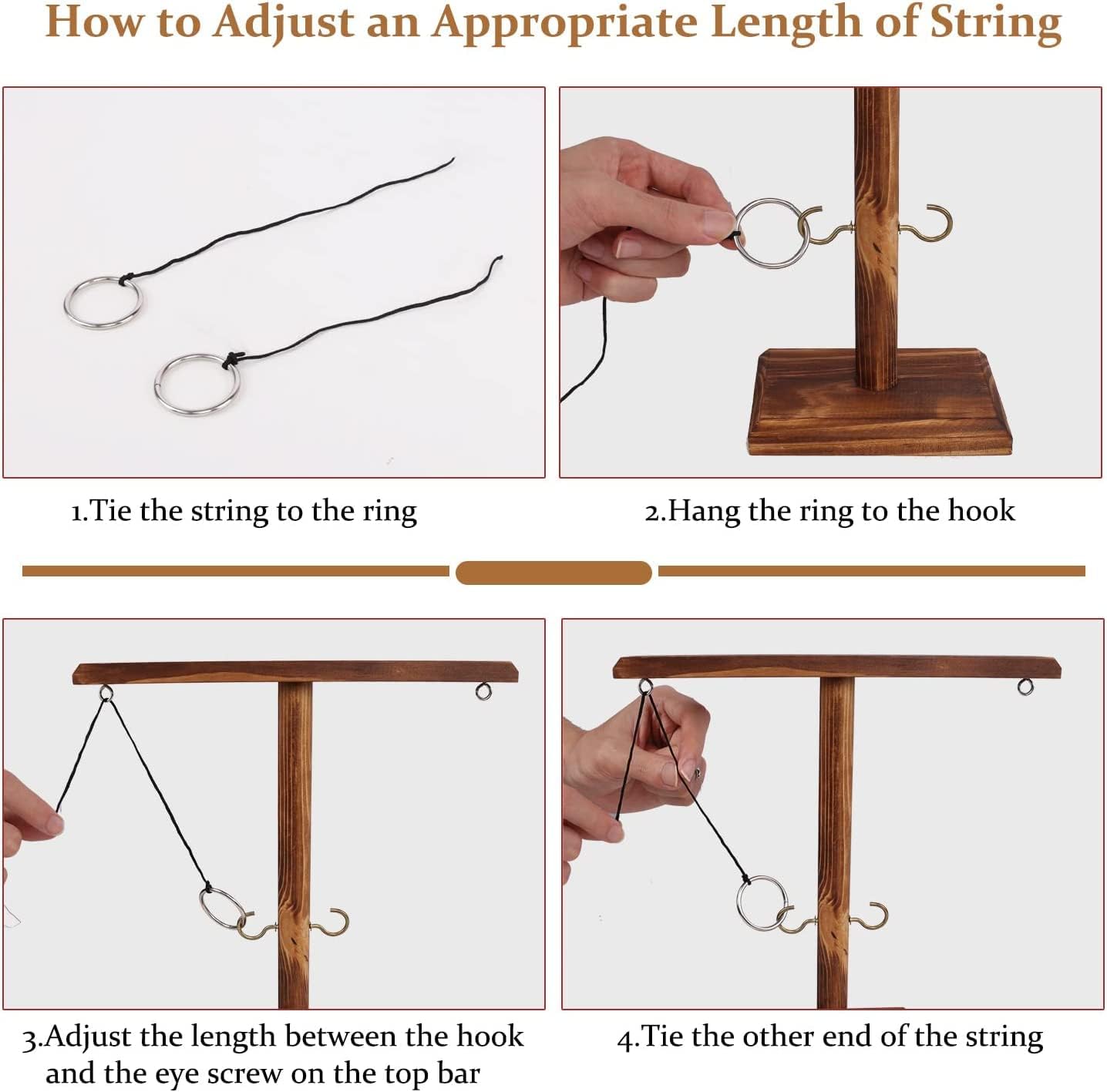 How to Adjust an Appropriate Length of String

1.Tie the string to the ring

2.Hang the ring to the hook

3.Adjust the length between the hook and the eye screw on the top bar

4.Tie the other end of the string