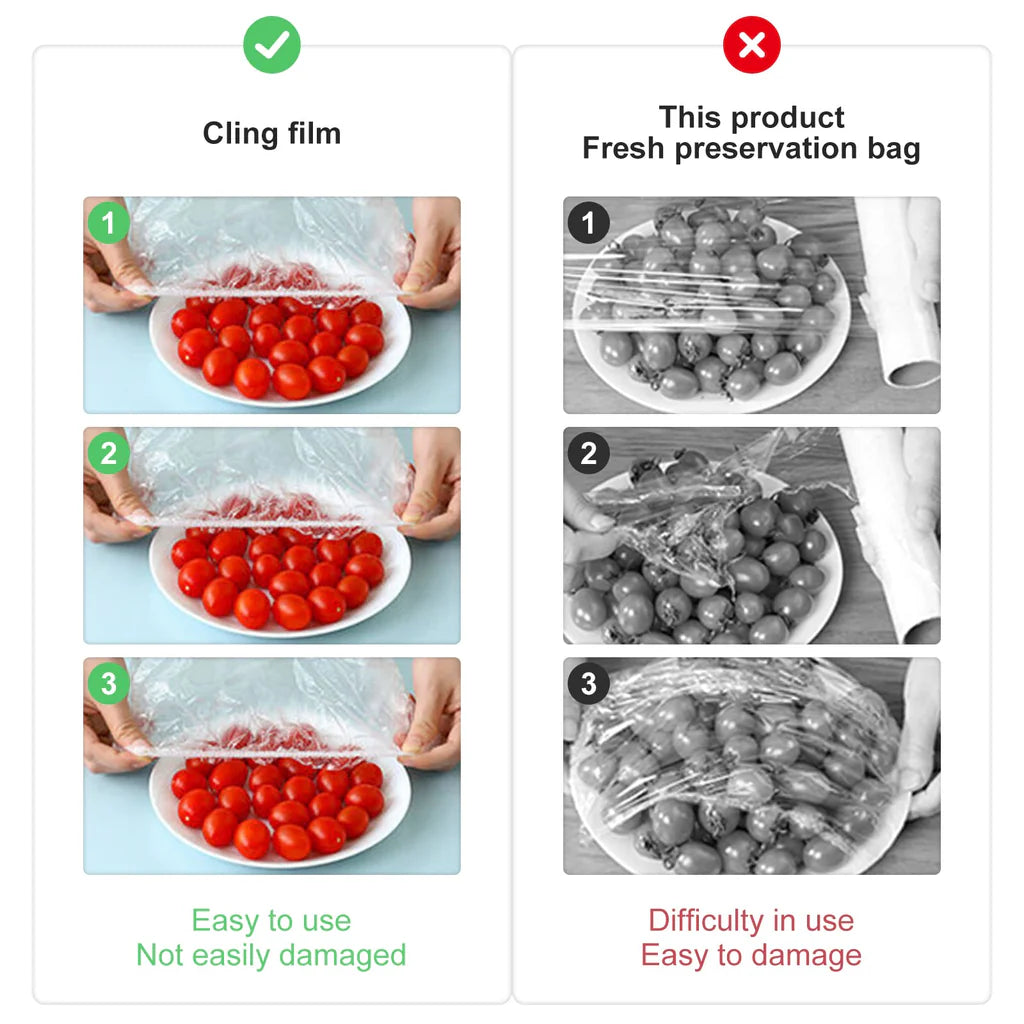 Cling film

1

2

3

Easy to use
Not easily damaged

This product
Fresh preservation bag

1

2

3

Difficulty in use
Easy to damage