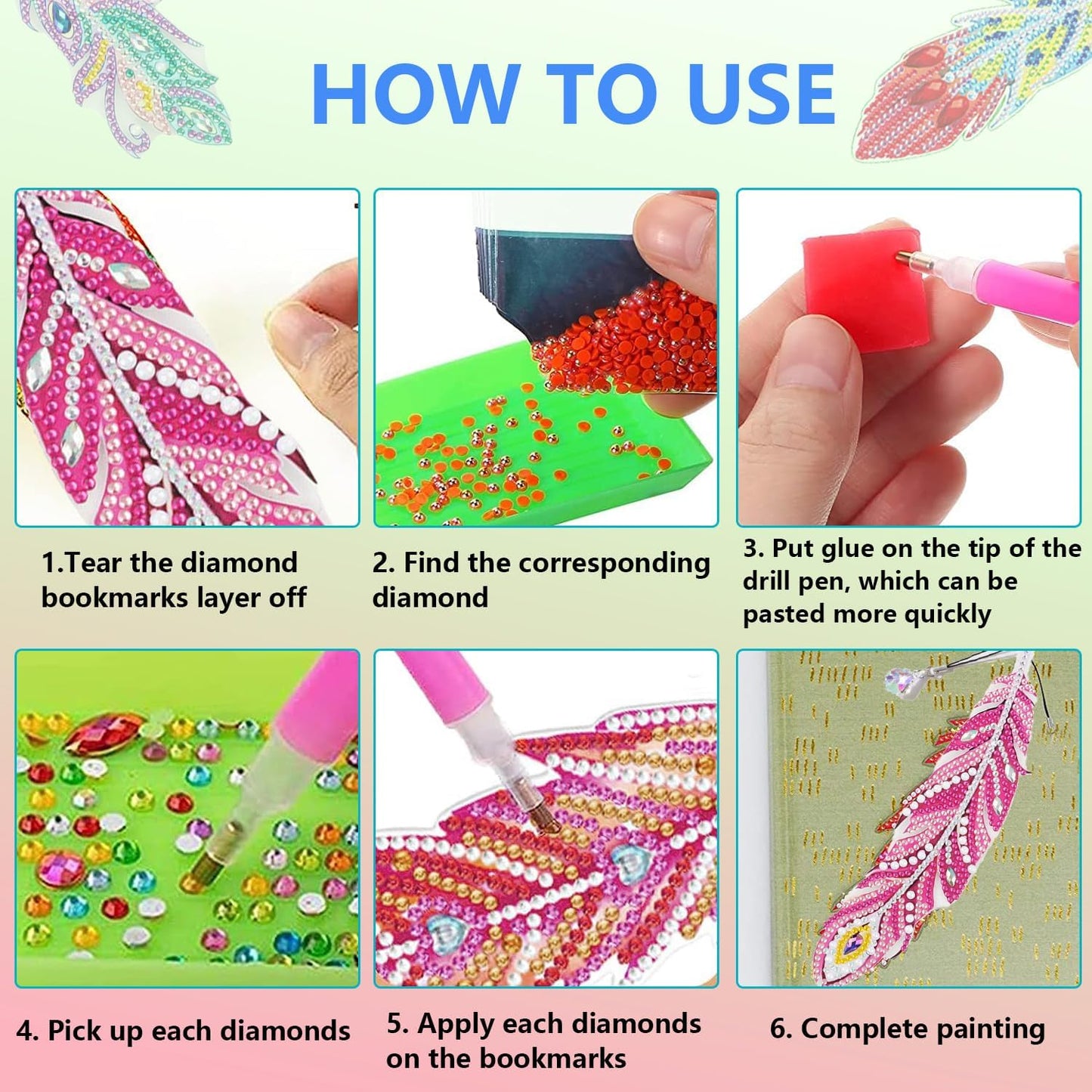 HOW TO USE

1.Tear the diamond bookmarks layer off

2. Find the corresponding diamond

3. Put glue on the tip of the drill pen, which can be pasted more quickly

4. Pick up each diamonds

5. Apply each diamonds on the bookmarks

6. Complete painting