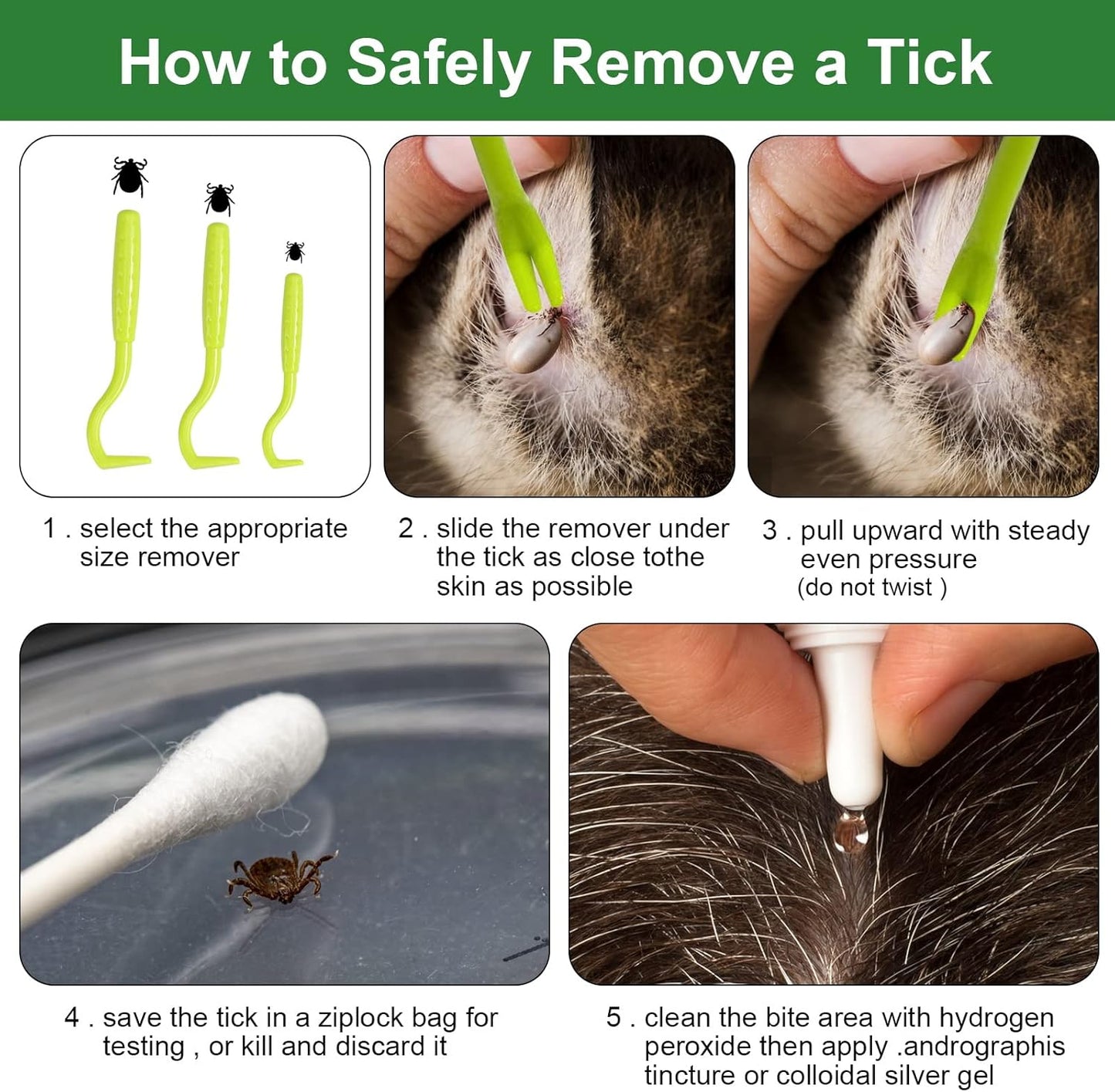 How to Safely Remove a Tick

1 . select the appropriate size remover

2 . slide the remover under the tick as close tothe skin as possible

3 . pull upward with steady even pressure (do not twist )

4 . save the tick in a ziplock bag for testing , or kill and discard it

5 . clean the bite area with hydrogen peroxide then apply .andrographis tincture or colloidal silver gel