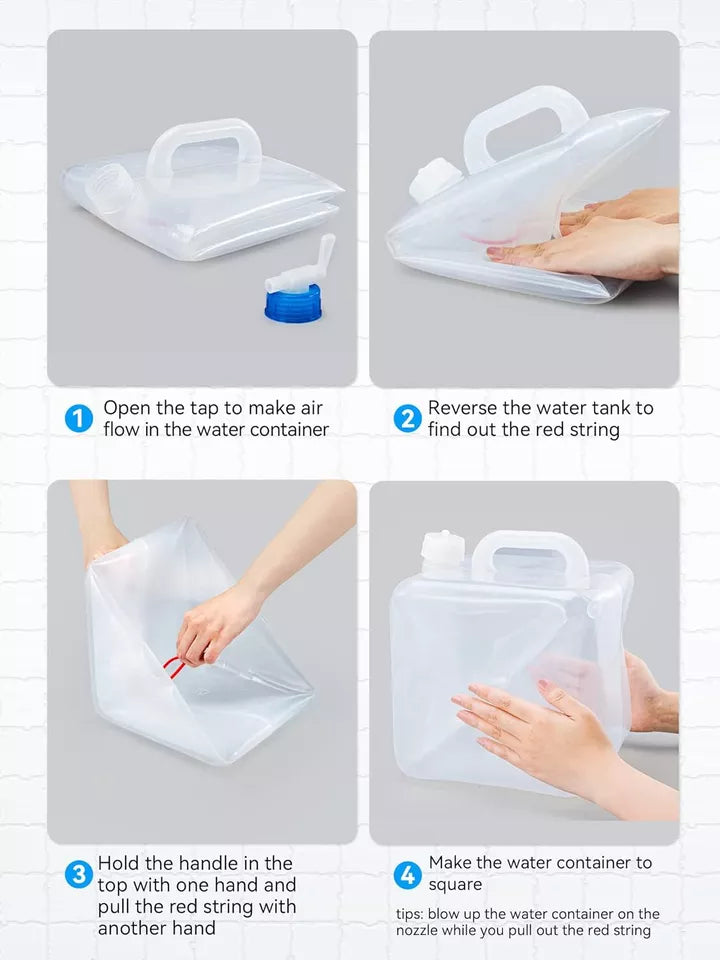 1 Open the tap to make air flow in the water container

2 Reverse the water tank to find out the red string

3 Hold the handle in the top with one hand and pull the red string with another hand

4 Make the water container to square

tips: blow up the water container on the nozzle while you pull out the red string