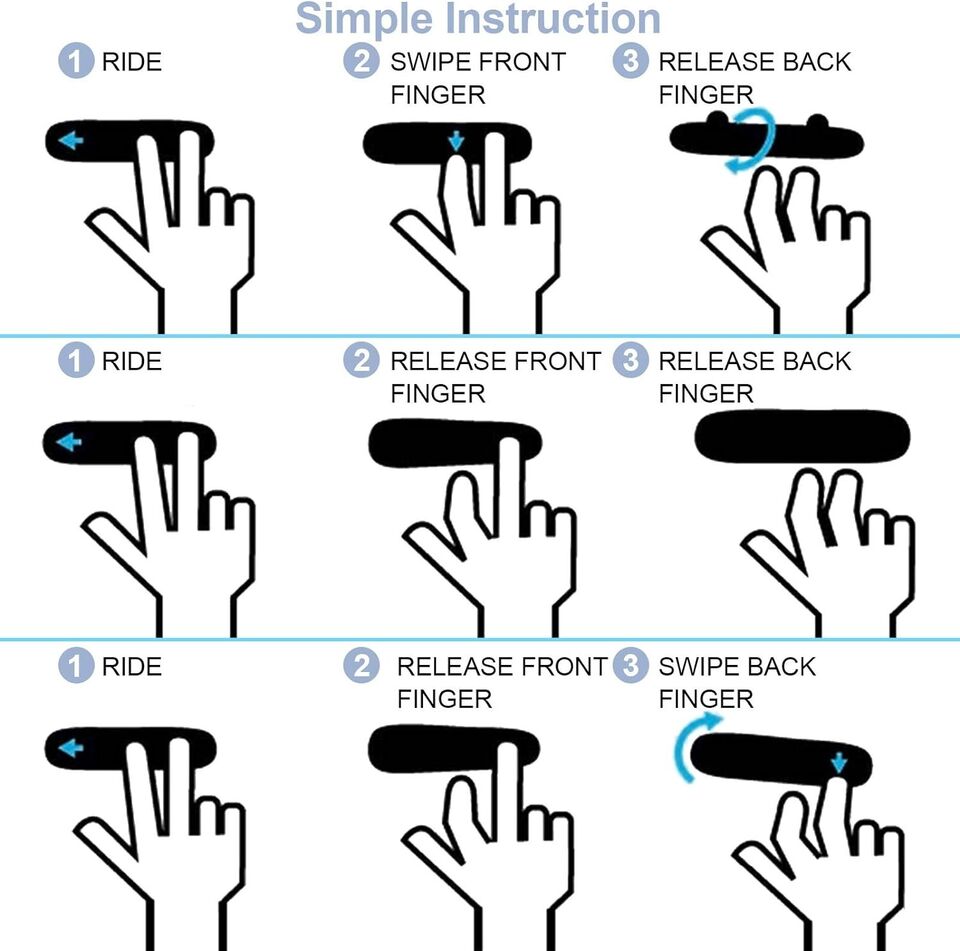 Simple Instruction

1 RIDE

2 SWIPE FRONT FINGER

3 RELEASE BACK FINGER

1 RIDE

2 RELEASE FRONT FINGER

3 RELEASE BACK FINGER

1 RIDE

2 RELEASE FRONT FINGER

3 SWIPE BACK FINGER