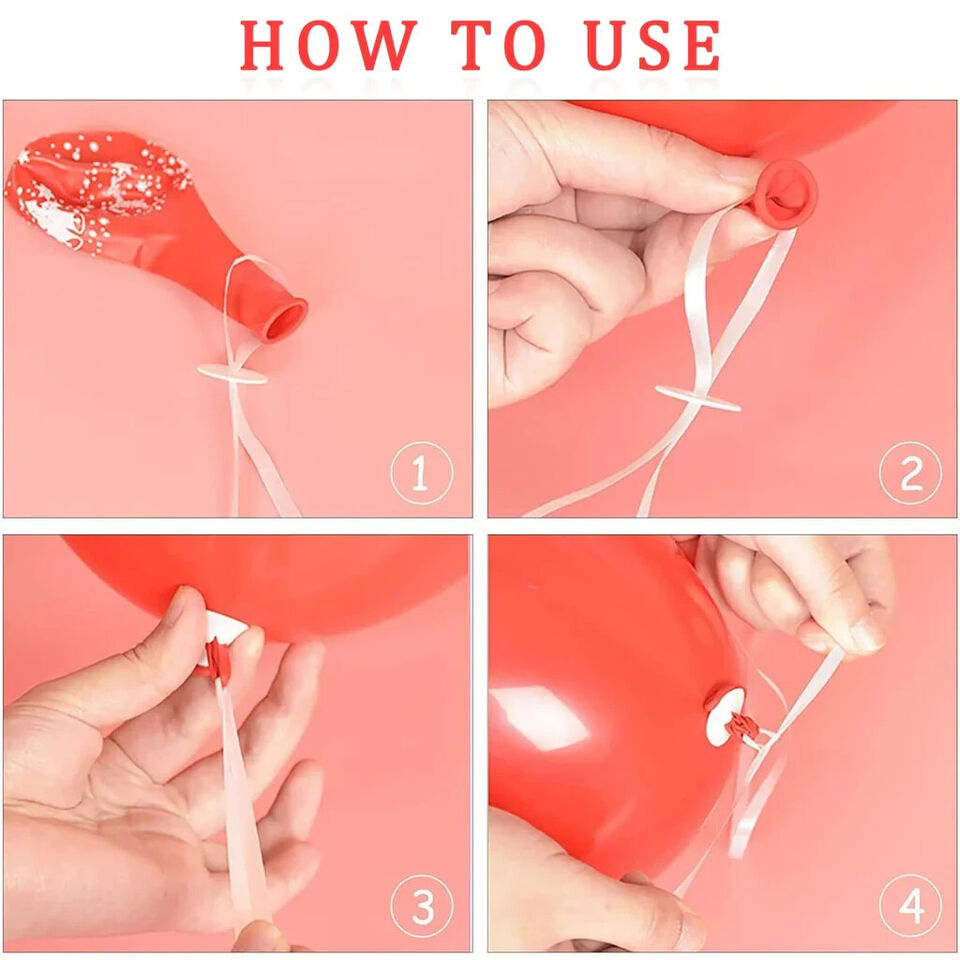 HOW TO USE

1

2

3

4