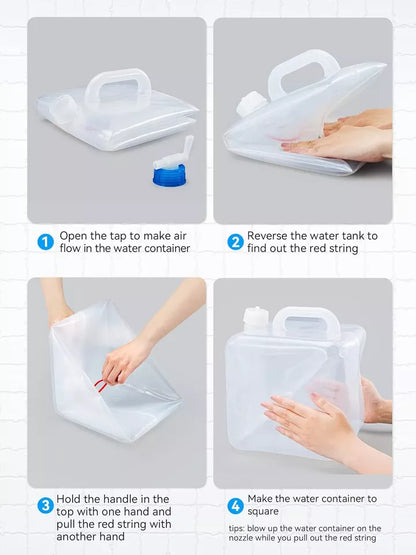 1 Open the tap to make air flow in the water container

2 Reverse the water tank to find out the red string

3 Hold the handle in the top with one hand and pull the red string with another hand

4 Make the water container to square

tips: blow up the water container on the nozzle while you pull out the red string