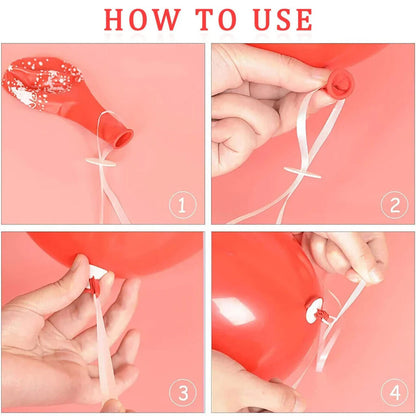 HOW TO USE

1

2

3

4